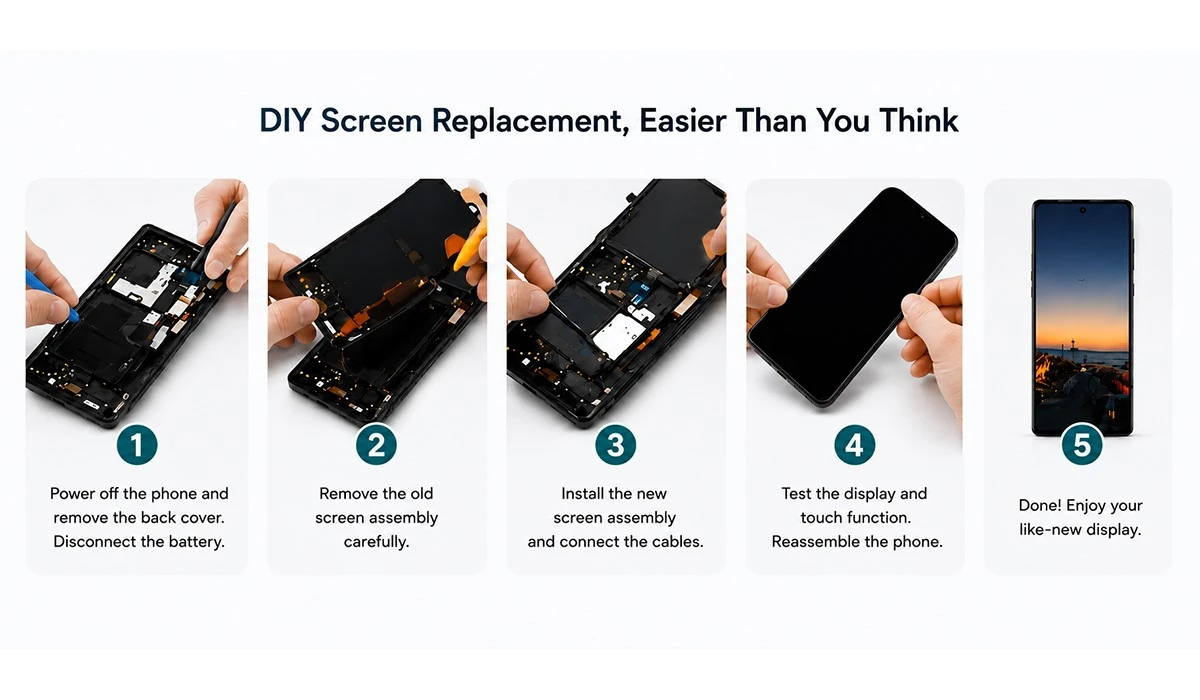 DIY Screen Replacement, Easier Than You Think

1
Power off the phone and remove the back cover. Disconnect the battery.

2
Remove the old screen assembly carefully.

3
Install the new screen assembly and connect the cables.

4
Test the display and touch function. Reassemble the phone.

5
Done! Enjoy your like-new display.